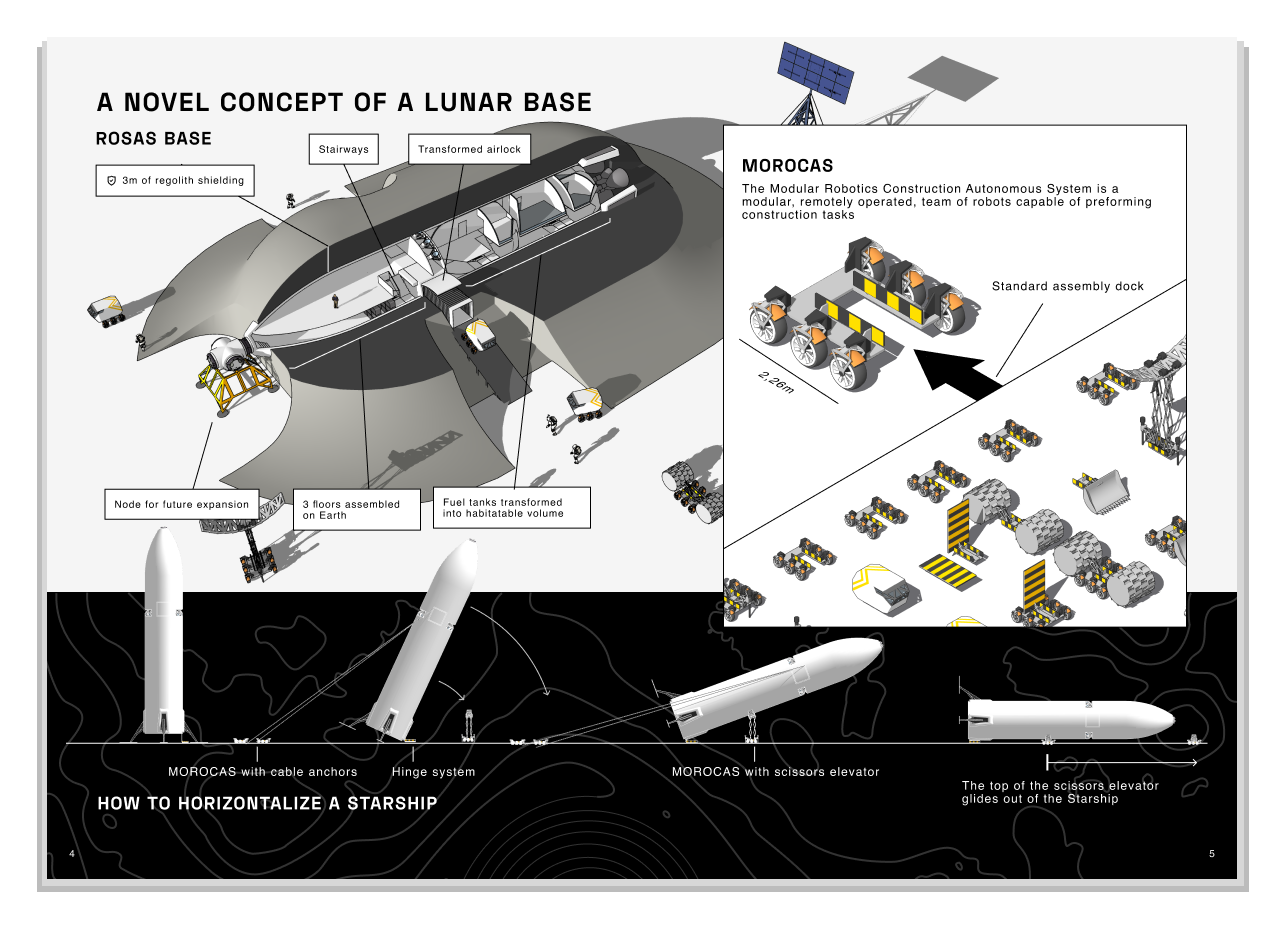 A NOVEL CONCEPT OF A LUNAR BASE

ROSAS BASE

3m of regolith shielding

Stairways

Transformed airlock

Node for future expansion

3 floors assembled on Earth

Fuel tanks transformed into habitatable volume

MOROCAS

The Modular Robotics Construction Autonomous System is a modular, remotely operated, team of robots capable of preforming construction tasks

Standard assembly dock

2,26m

MOROCAS with cable anchors

Hinge system

MOROCAS with scissors elevator

The top of the scissors elevator glides out of the Starship

HOW TO HORIZONTALIZE A STARSHIP

4

5